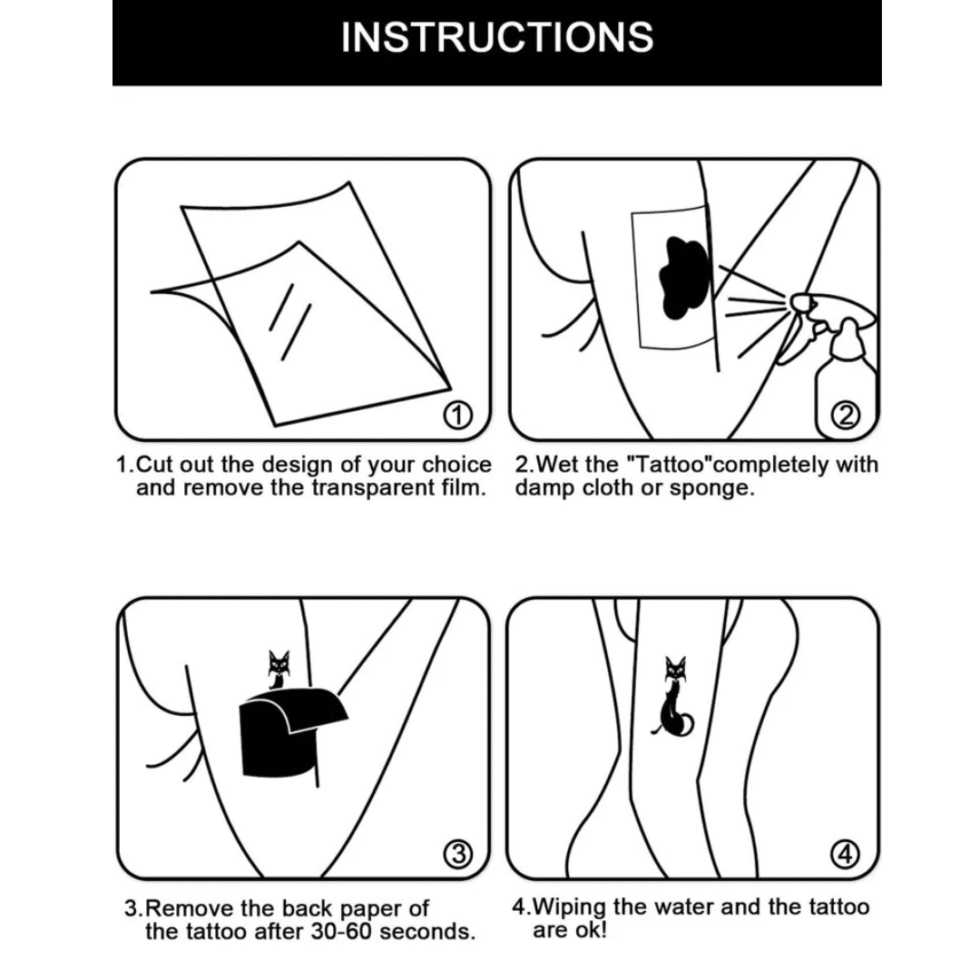 INSTRUCTIONS

①

1.Cut out the design of your choice and remove the transparent film.

②

2.Wet the "Tattoo"completely with damp cloth or sponge.

③

3.Remove the back paper of the tattoo after 30-60 seconds.

④

4.Wiping the water and the tattoo are ok!