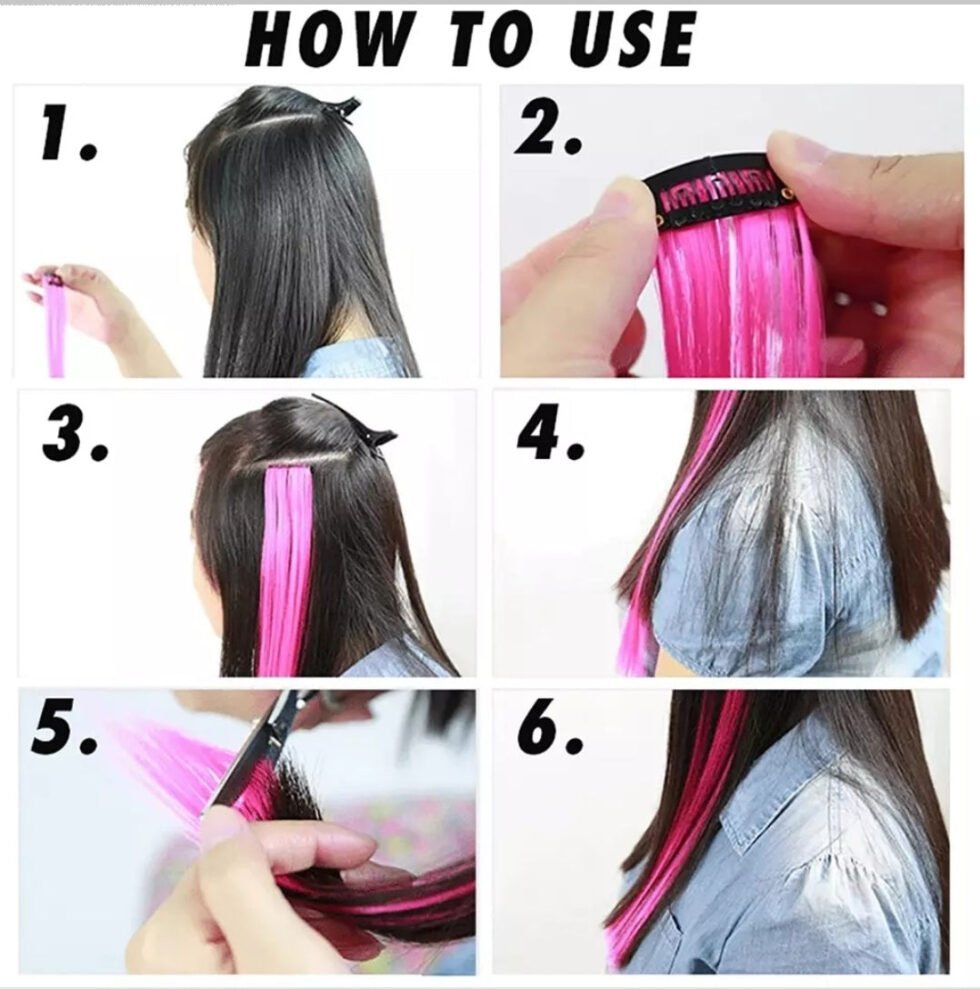 HOW TO USE

1.

2.

3.

4.

5.

6.